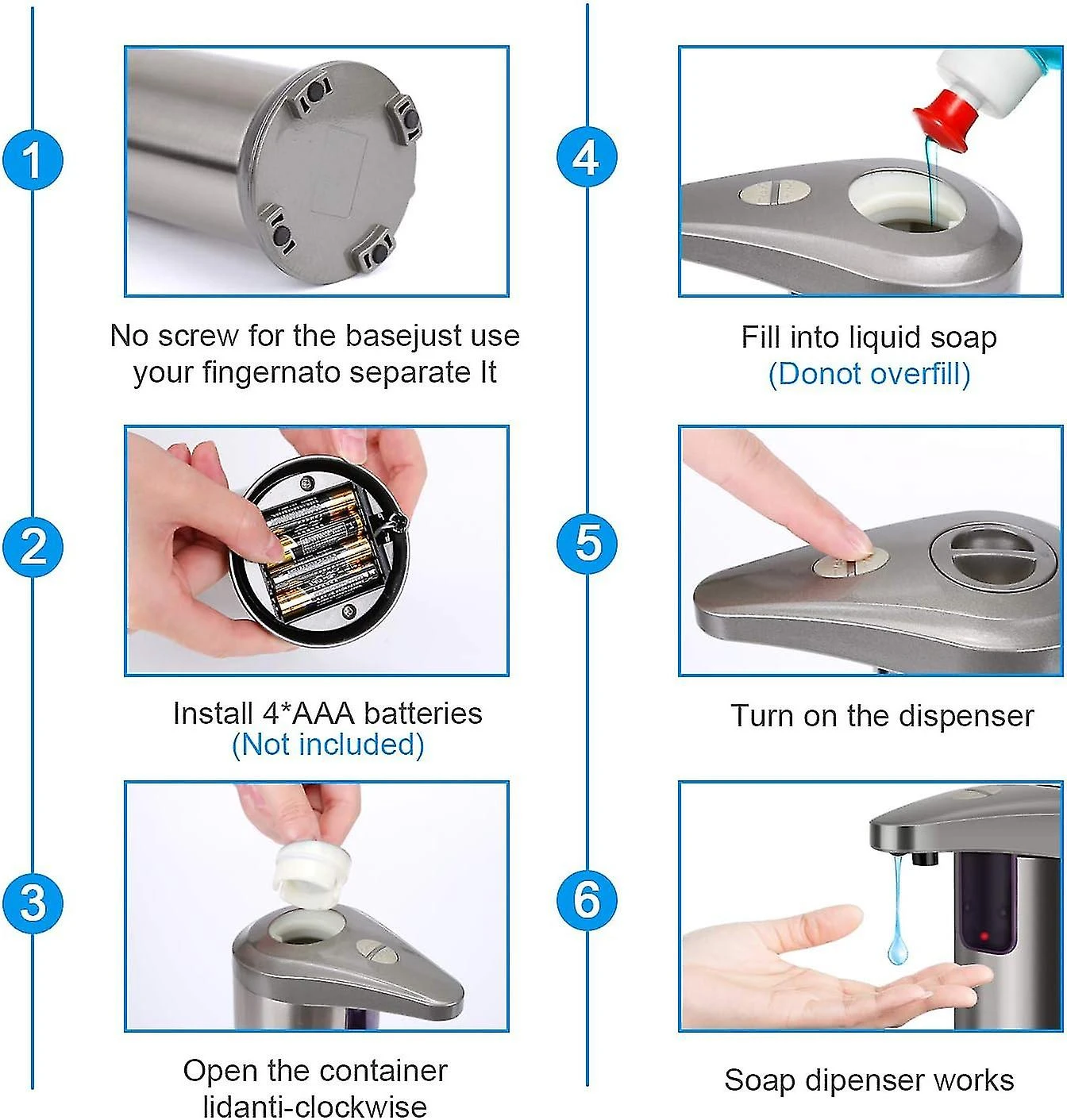 1

No screw for the basejust use your fingernato separate It

2

Install 4*AAA batteries
(Not included)

3

Open the container lidanti-clockwise

4

Fill into liquid soap
(Donot overfill)

5

Turn on the dispenser

6

Soap dipenser works