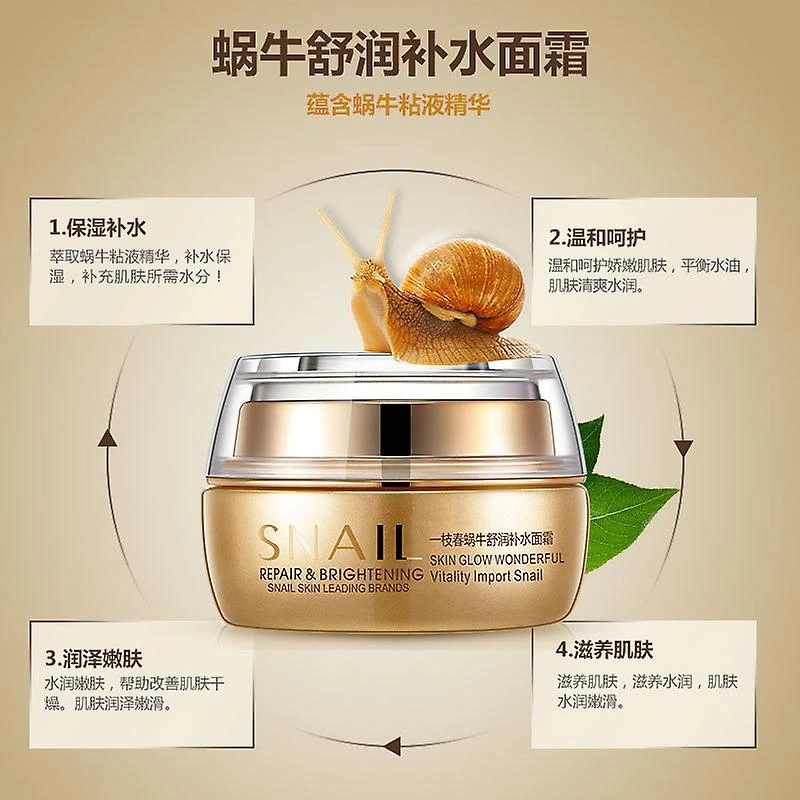 蜗牛舒润补水面霜

蕴含蜗牛粘液精华

1.保湿补水

萃取蜗牛粘液精华，补水保湿，补充肌肤所需水分！

2.温和呵护

温和呵护娇嫩肌肤，平衡水油，肌肤清爽水润。

SNAIL

REPAIR & BRIGHTENING
SNAIL SKIN LEADING BRANDS

一枝春蜗牛舒润补水面霜
SKIN GLOW WONDERFUL
Vitality Import Snail

3.润泽嫩肤

水润嫩肤，帮助改善肌肤干燥。肌肤润泽嫩滑。

4.滋养肌肤

滋养肌肤，滋养水润，肌肤水润嫩滑。