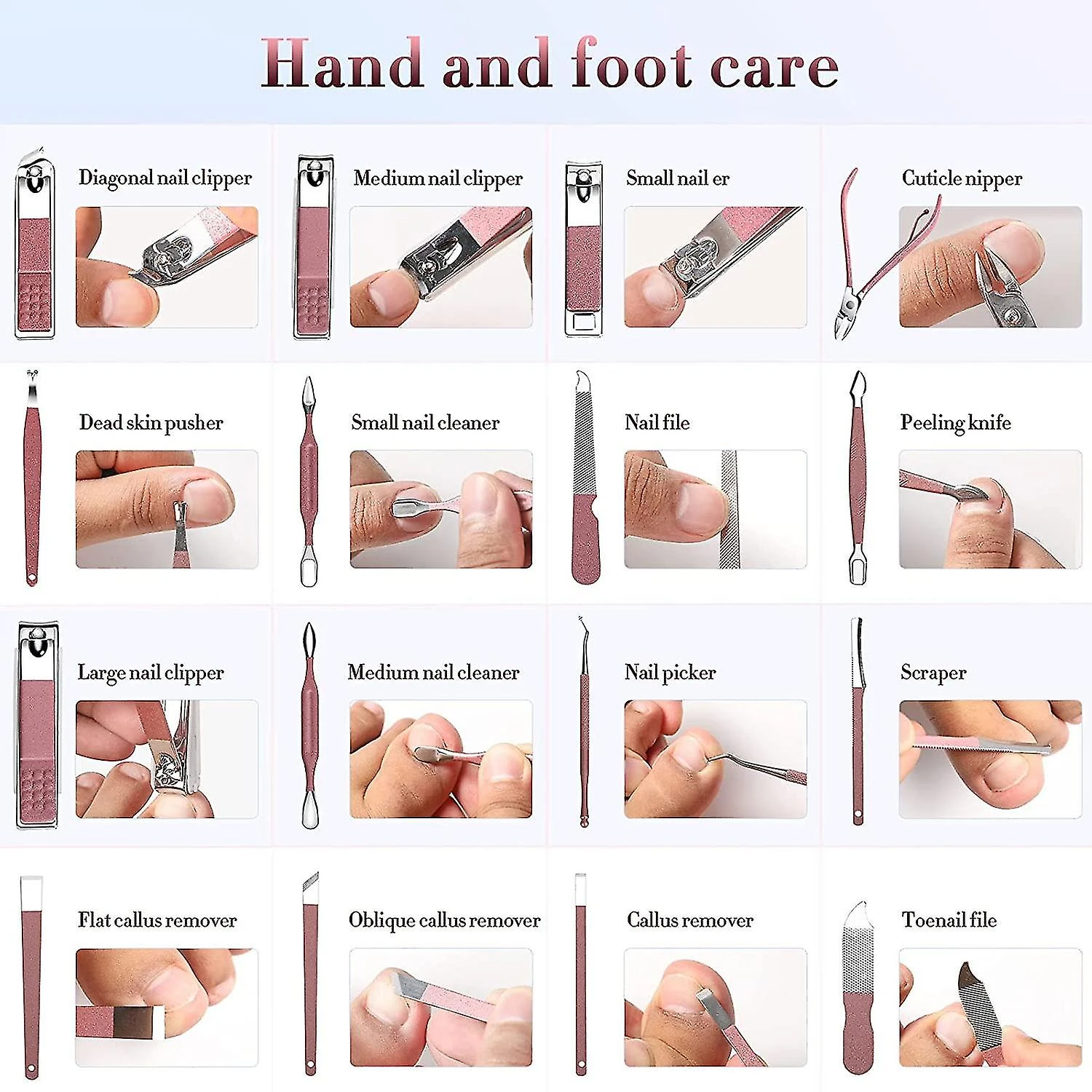 Hand and foot care

Diagonal nail clipper

Medium nail clipper

Small nail er

Cuticle nipper

Dead skin pusher

Small nail cleaner

Nail file

Peeling knife

Large nail clipper

Medium nail cleaner

Nail picker

Scraper

Flat callus remover

Oblique callus remover

Callus remover

Toenail file