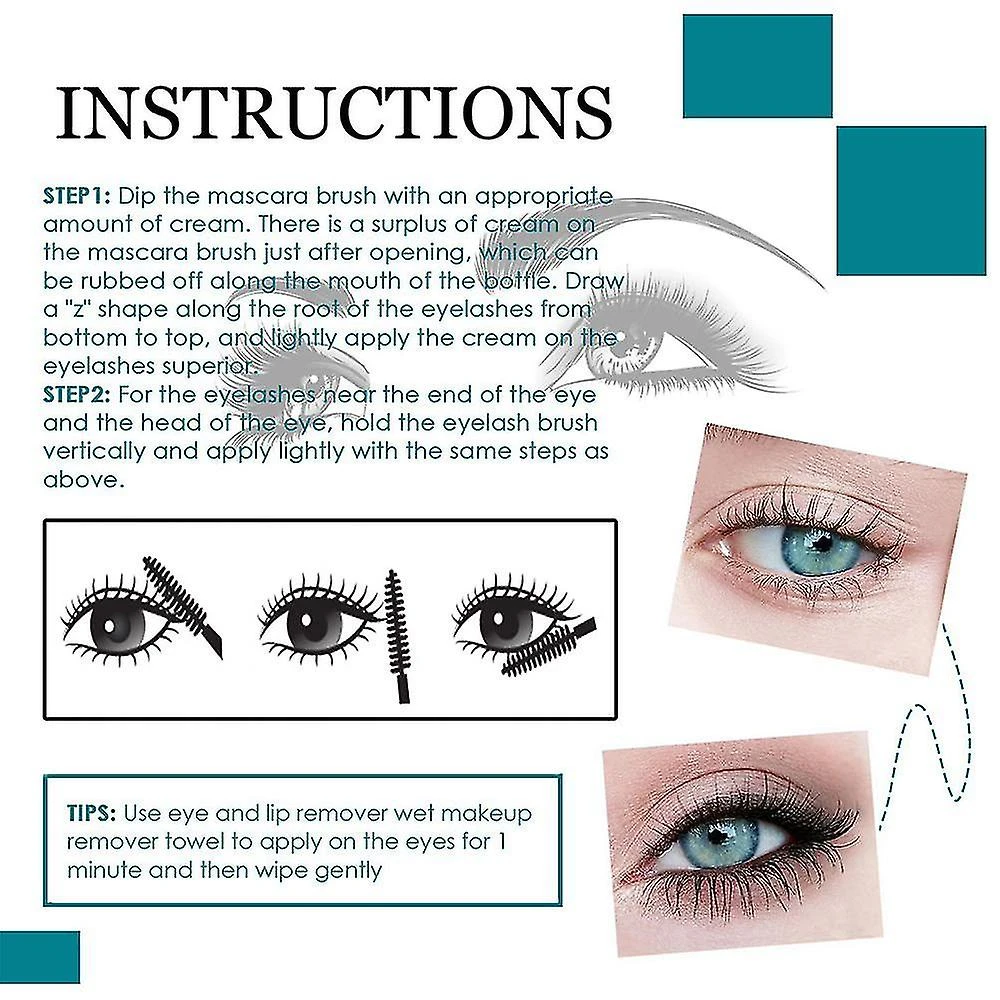 INSTRUCTIONS

STEP1: Dip the mascara brush with an appropriate amount of cream. There is a surplus of cream on the mascara brush just after opening, which can be rubbed off along the mouth of the bottle. Draw a "z" shape along the root of the eyelashes from bottom to top, and lightly apply the cream on the eyelashes superior.
STEP2: For the eyelashes near the end of the eye and the head of the eye, hold the eyelash brush vertically and apply lightly with the same steps as above.

TIPS: Use eye and lip remover wet makeup remover towel to apply on the eyes for 1 minute and then wipe gently