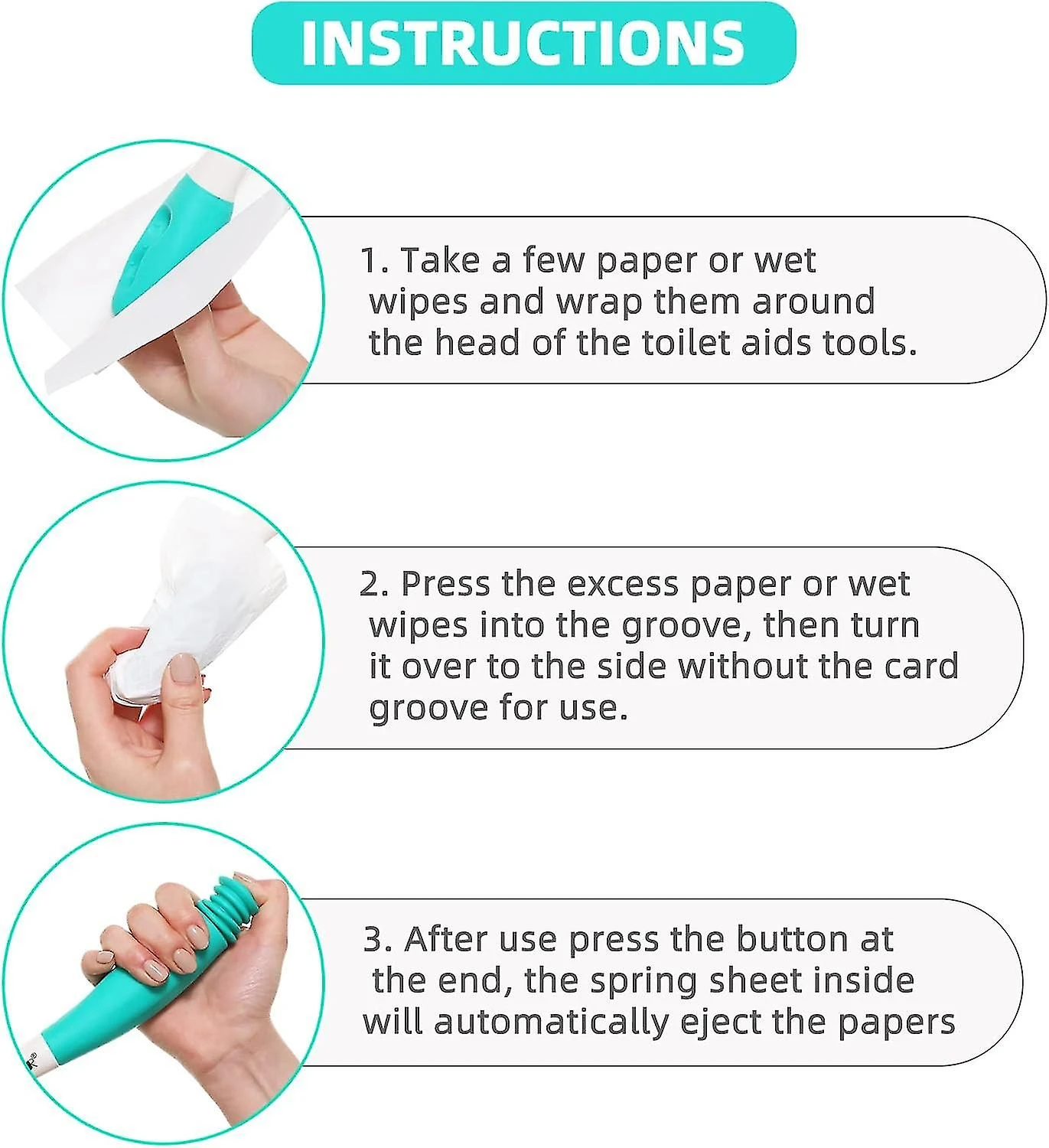 INSTRUCTIONS

1. Take a few paper or wet wipes and wrap them around the head of the toilet aids tools.

2. Press the excess paper or wet wipes into the groove, then turn it over to the side without the card groove for use.

3. After use press the button at the end, the spring sheet inside will automatically eject the papers