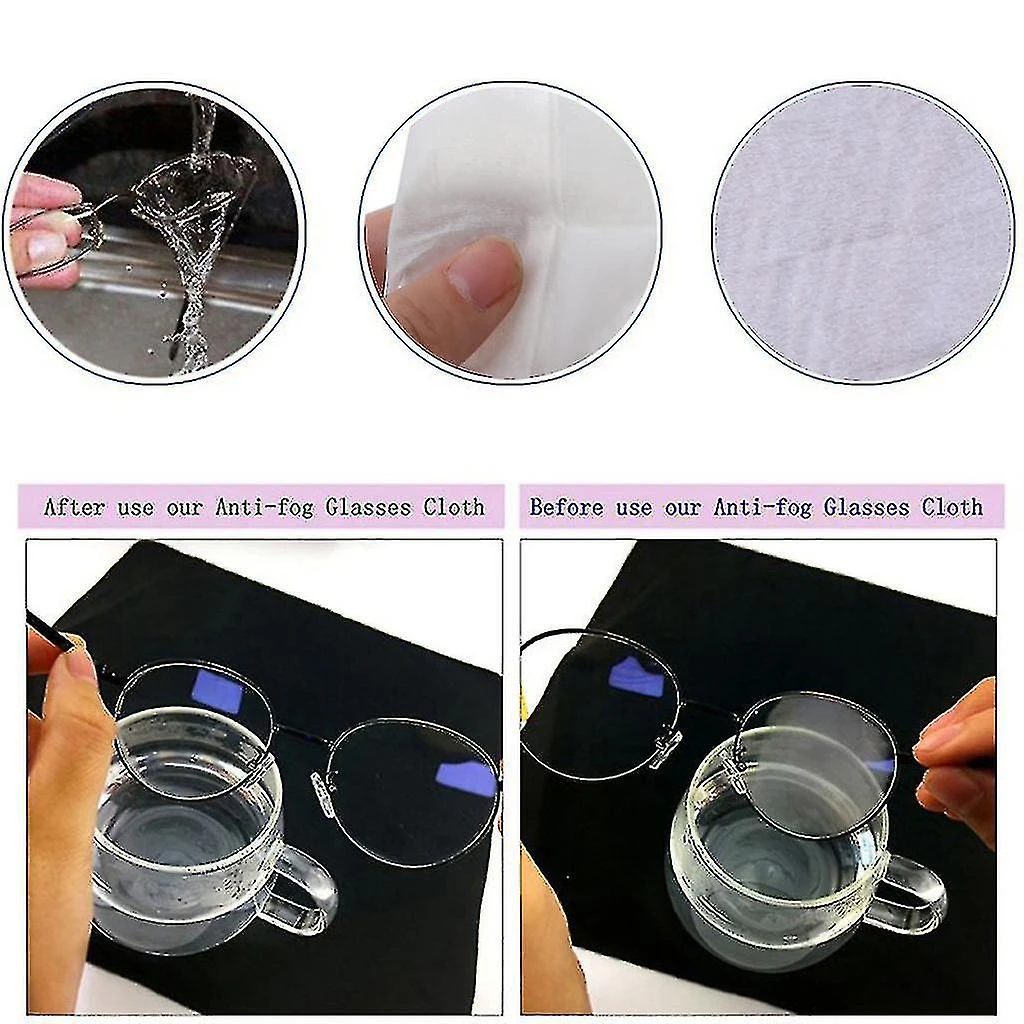 After use our Anti-fog Glasses Cloth

Before use our Anti-fog Glasses Cloth