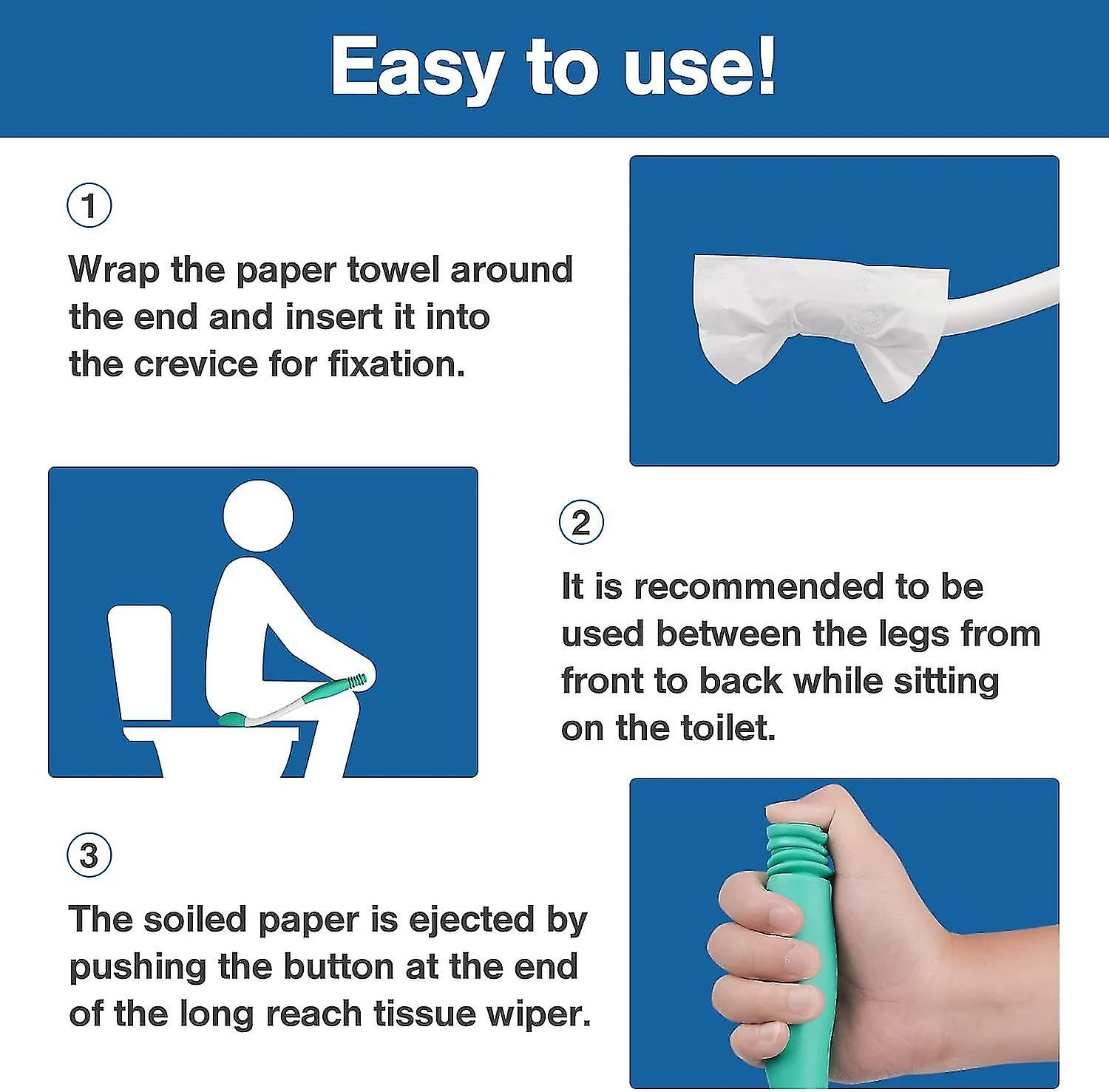 Easy to use!

1

Wrap the paper towel around the end and insert it into the crevice for fixation.

2

It is recommended to be used between the legs from front to back while sitting on the toilet.

3

The soiled paper is ejected by pushing the button at the end of the long reach tissue wiper.