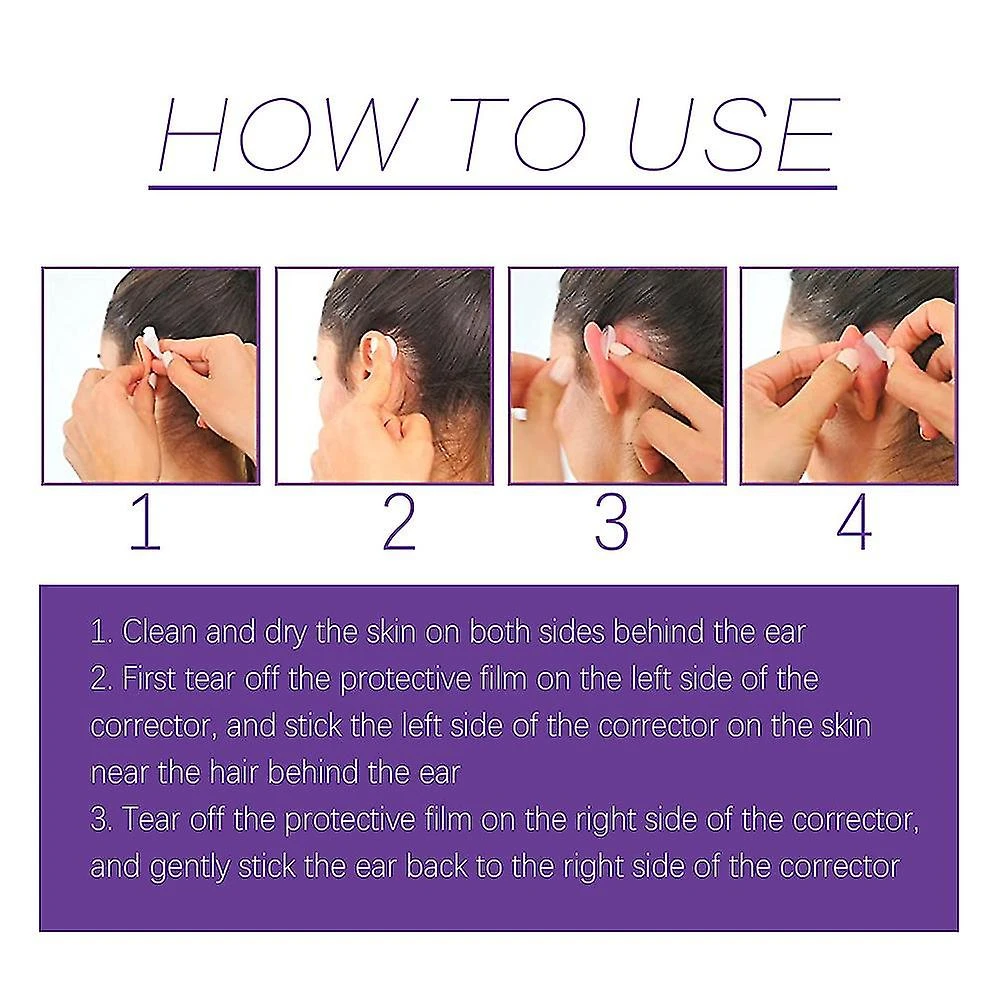 HOW TO USE

1

2

3

4

1. Clean and dry the skin on both sides behind the ear
2. First tear off the protective film on the left side of the corrector, and stick the left side of the corrector on the skin near the hair behind the ear
3. Tear off the protective film on the right side of the corrector, and gently stick the ear back to the right side of the corrector