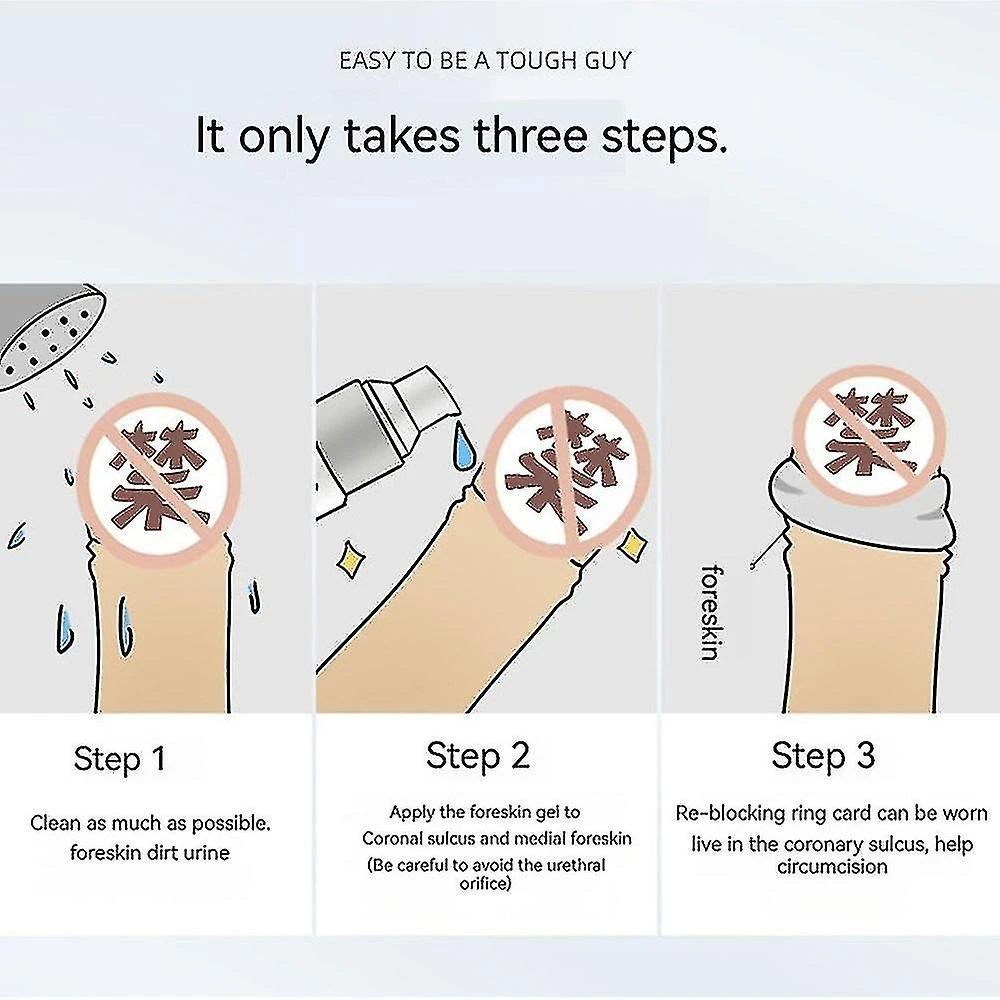 EASY TO BE A TOUGH GUY

It only takes three steps.

禁

禁

禁

foreskin

Step 1

Clean as much as possible. foreskin dirt urine

Step 2

Apply the foreskin gel to Coronal sulcus and medial foreskin (Be careful to avoid the urethral orifice)

Step 3

Re-blocking ring card can be worn live in the coronary sulcus, help circumcision