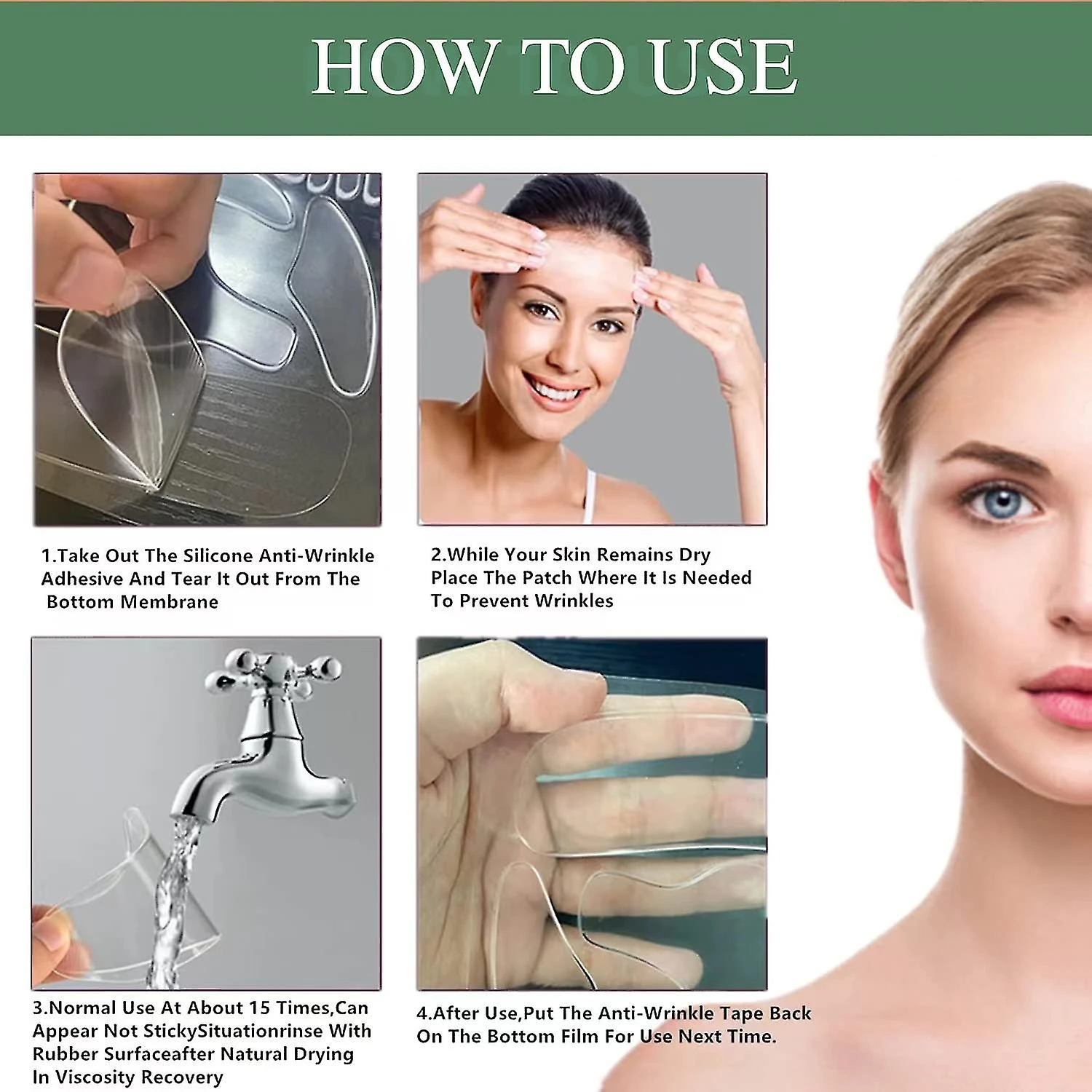 HOW TO USE

1.Take Out The Silicone Anti-Wrinkle Adhesive And Tear It Out From The Bottom Membrane

2.While Your Skin Remains Dry Place The Patch Where It Is Needed To Prevent Wrinkles

3.Normal Use At About 15 Times,Can Appear Not StickySituationrinse With Rubber Surfaceafter Natural Drying In Viscosity Recovery

4.After Use,Put The Anti-Wrinkle Tape Back On The Bottom Film For Use Next Time.