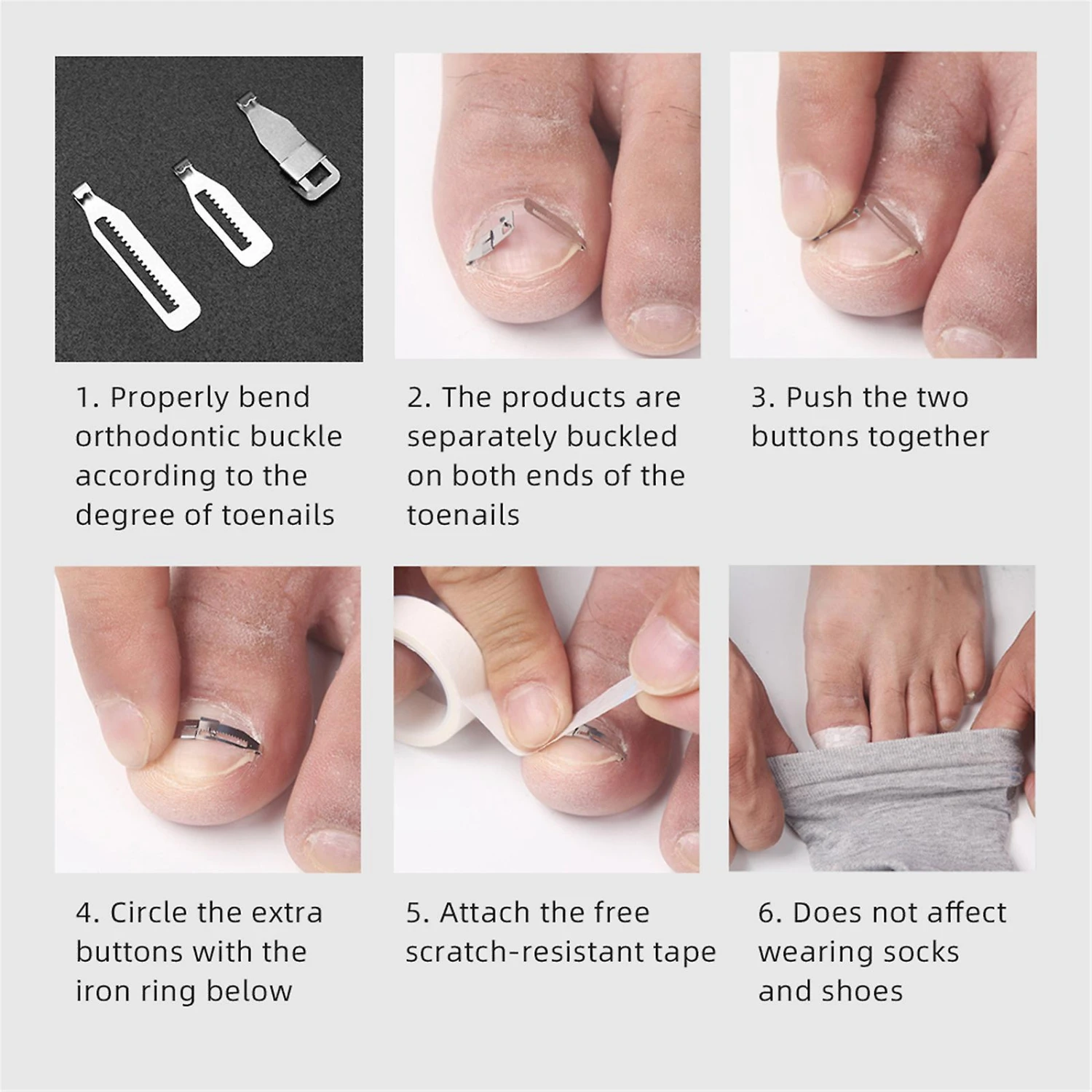 1. Properly bend orthodontic buckle according to the degree of toenails

2. The products are separately buckled on both ends of the toenails

3. Push the two buttons together

4. Circle the extra buttons with the iron ring below

5. Attach the free scratch-resistant tape

6. Does not affect wearing socks and shoes