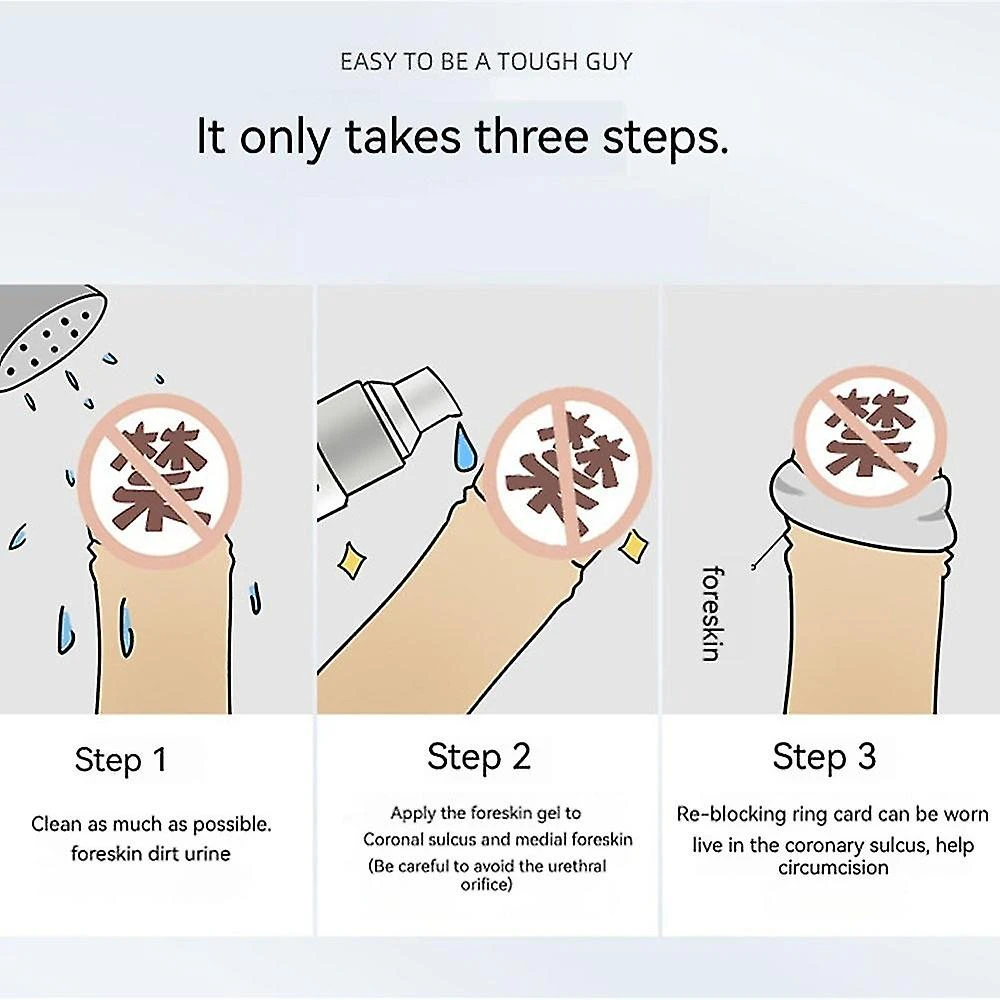 EASY TO BE A TOUGH GUY

It only takes three steps.

禁

禁

禁

foreskin

Step 1

Clean as much as possible. foreskin dirt urine

Step 2

Apply the foreskin gel to Coronal sulcus and medial foreskin (Be careful to avoid the urethral orifice)

Step 3

Re-blocking ring card can be worn live in the coronary sulcus, help circumcision