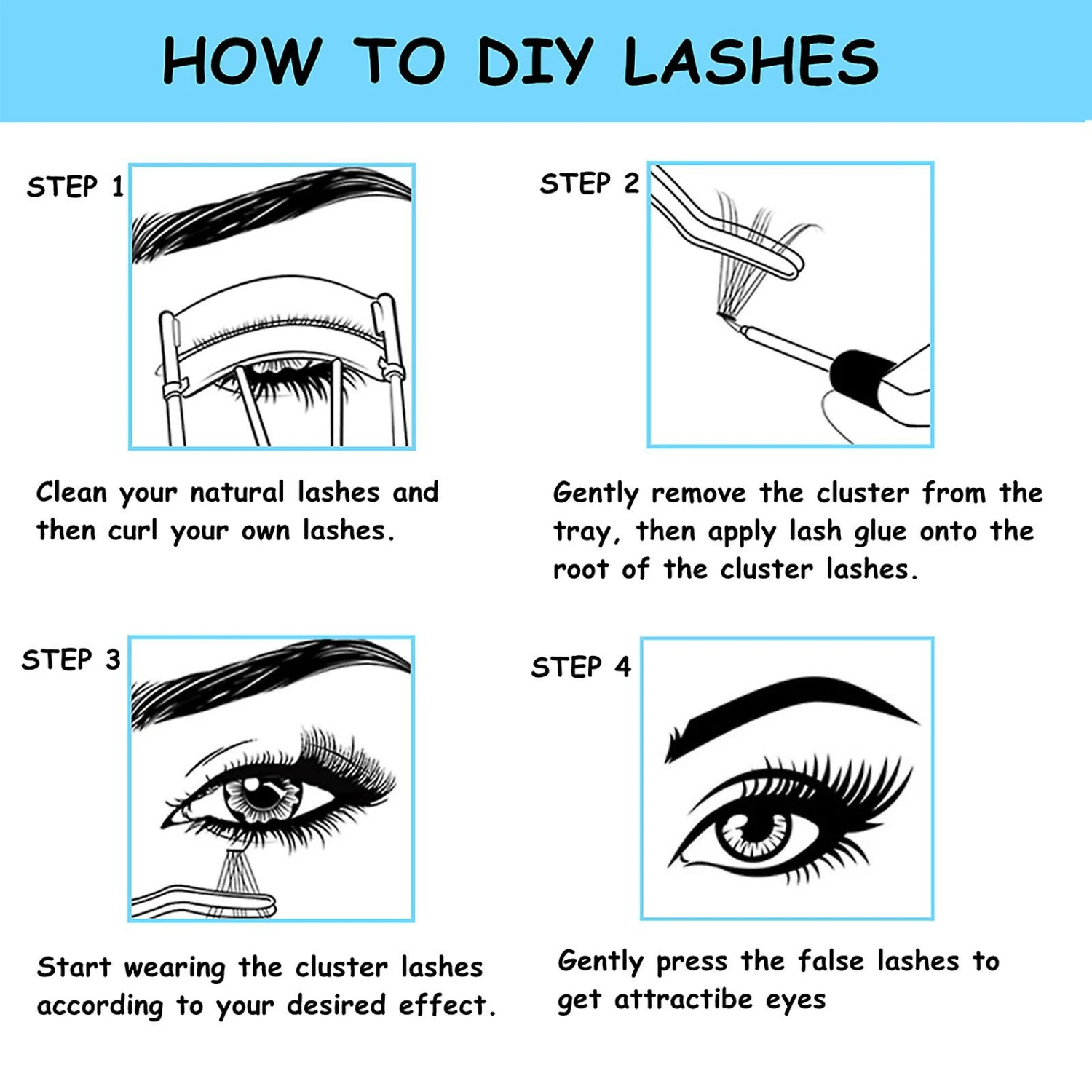 HOW TO DIY LASHES

STEP 1

Clean your natural lashes and then curl your own lashes.

STEP 2

Gently remove the cluster from the tray, then apply lash glue onto the root of the cluster lashes.

STEP 3

Start wearing the cluster lashes according to your desired effect.

STEP 4

Gently press the false lashes to get attractibe eyes