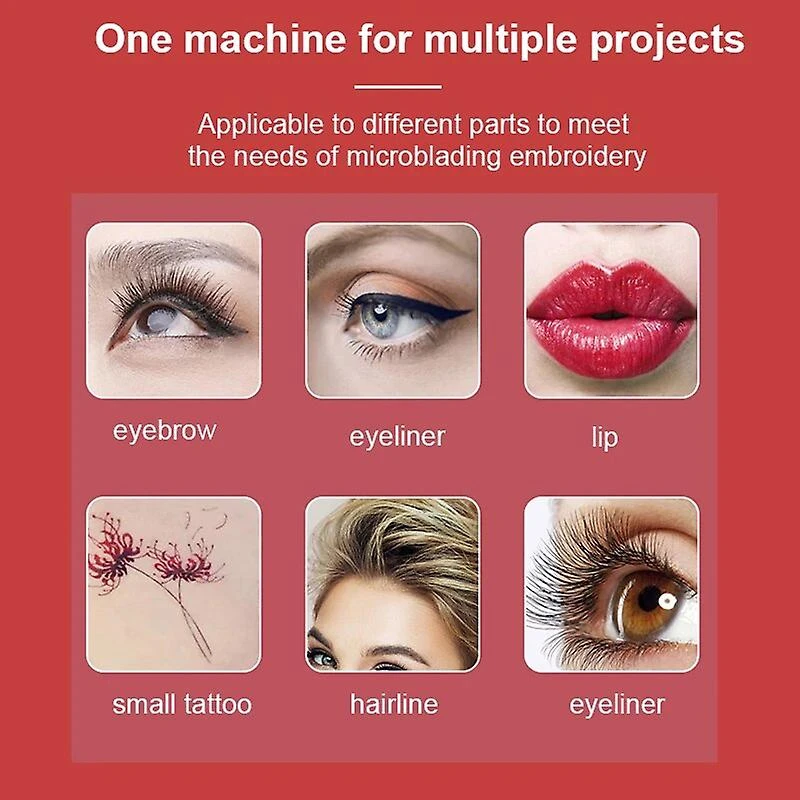 One machine for multiple projects

Applicable to different parts to meet the needs of microblading embroidery

eyebrow

eyeliner

lip

small tattoo

hairline

eyeliner