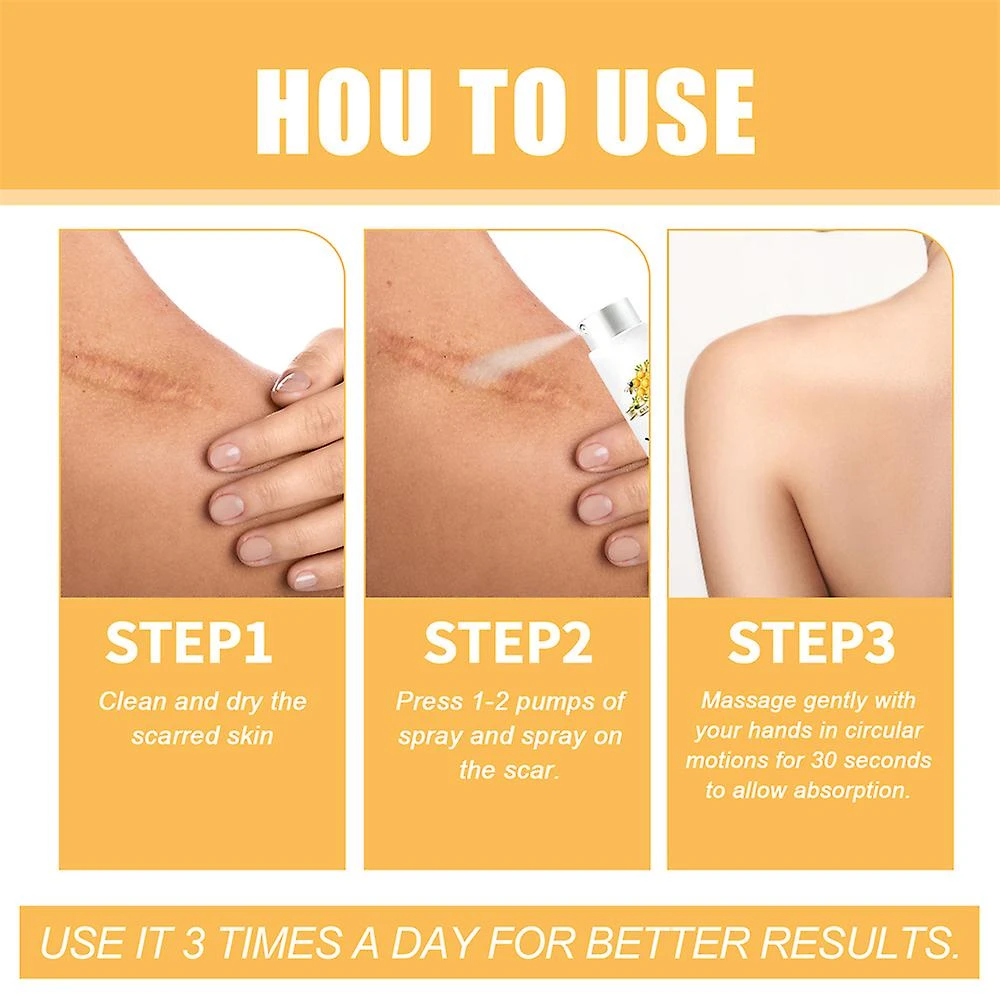 HOU TO USE

STEP1

Clean and dry the scarred skin

STEP2

Press 1-2 pumps of spray and spray on the scar.

STEP3

Massage gently with your hands in circular motions for 30 seconds to allow absorption.

USE IT 3 TIMES A DAY FOR BETTER RESULTS.